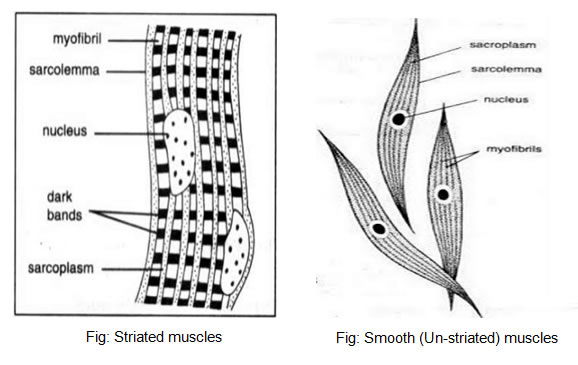 myofibril
sarcolemma
nucleus
dark bands
sarcoplasm

Fig: Striated muscles

sacroplasm
sarcolemma
nucleus
myofibrils

Fig: Smooth (Un-striated) muscles